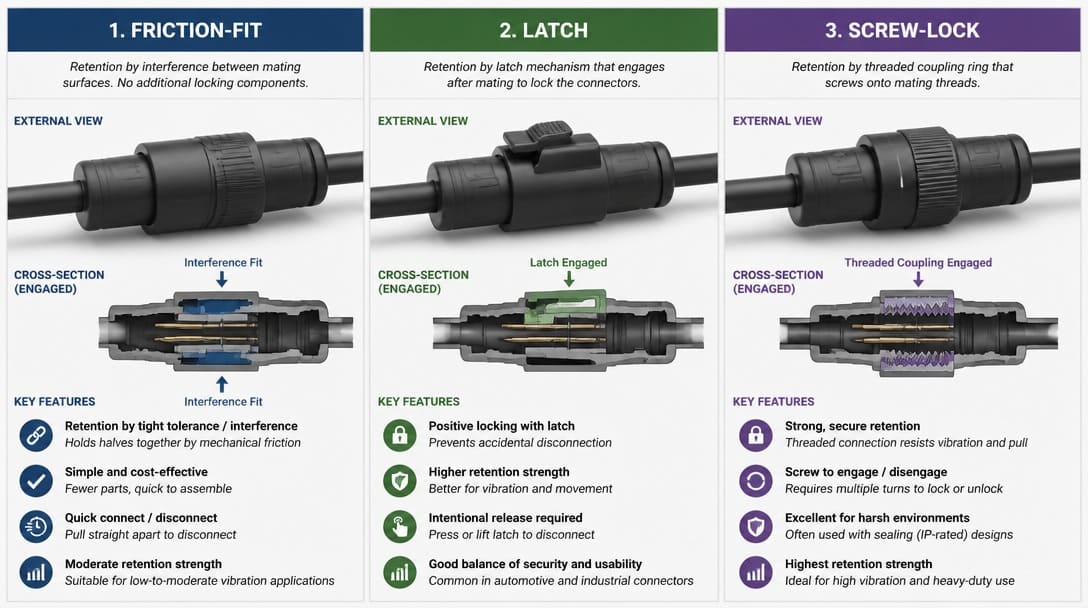 1. FRICTION-FIT

Retention by interference between mating surfaces. No additional locking components.

EXTERNAL VIEW

CROSS-SECTION (ENGAGED)

Interference Fit

Interference Fit

KEY FEATURES

Retention by tight tolerance / interference
Holds halves together by mechanical friction

Simple and cost-effective
Fewer parts, quick to assemble

Quick connect / disconnect
Pull straight apart to disconnect

Moderate retention strength
Suitable for low-to-moderate vibration applications

2. LATCH

Retention by latch mechanism that engages after mating to lock the connectors.

EXTERNAL VIEW

CROSS-SECTION (ENGAGED)

Latch Engaged

KEY FEATURES

Positive locking with latch
Prevents accidental disconnection

Higher retention strength
Better for vibration and movement

Intentional release required
Press or lift latch to disconnect

Good balance of security and usability
Common in automotive and industrial connectors

3. SCREW-LOCK

Retention by threaded coupling ring that screws onto mating threads.

EXTERNAL VIEW

CROSS-SECTION (ENGAGED)

Threaded Coupling Engaged

KEY FEATURES

Strong, secure retention
Threaded connection resists vibration and pull

Screw to engage / disengage
Requires multiple turns to lock or unlock

Excellent for harsh environments
Often used with sealing (IP-rated) designs

Highest retention strength
Ideal for high vibration and heavy-duty use